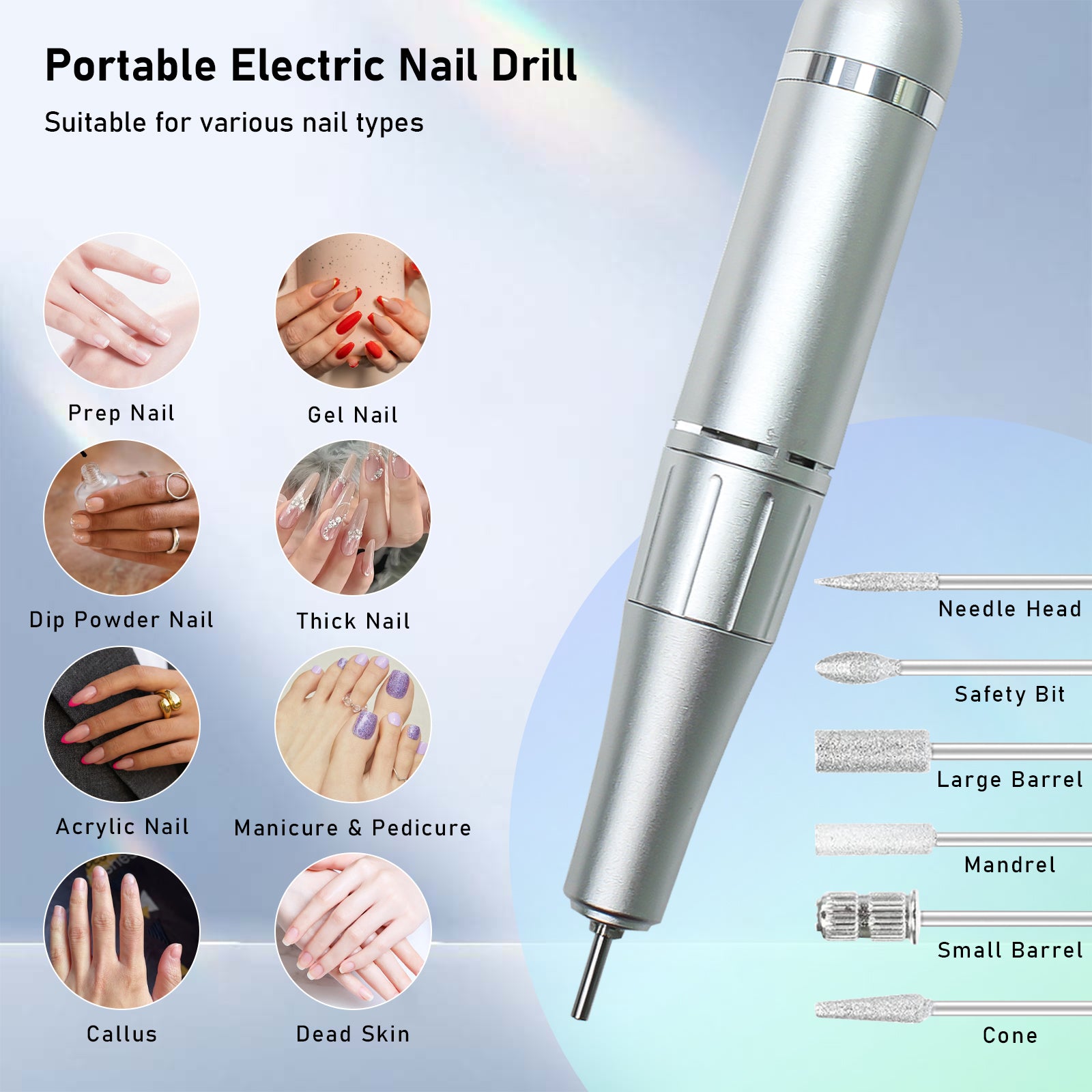 Portable Electric Nail Drill

Suitable for various nail types

Prep Nail

Gel Nail

Dip Powder Nail

Thick Nail

Acrylic Nail

Manicure & Pedicure

Callus

Dead Skin

Needle Head

Safety Bit

Large Barrel

Mandrel

Small Barrel

Cone